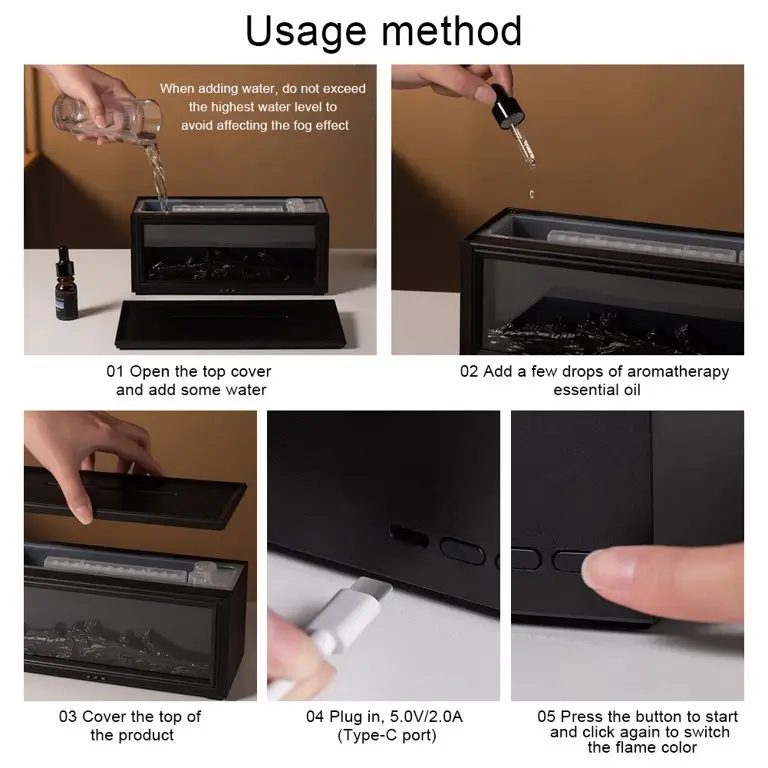 Usage method

When adding water, do not exceed the highest water level to avoid affecting the fog effect

01 Open the top cover and add some water

02 Add a few drops of aromatherapy essential oil

03 Cover the top of the product

04 Plug in, 5.0V/2.0A (Type-C port)

05 Press the button to start and click again to switch the flame color