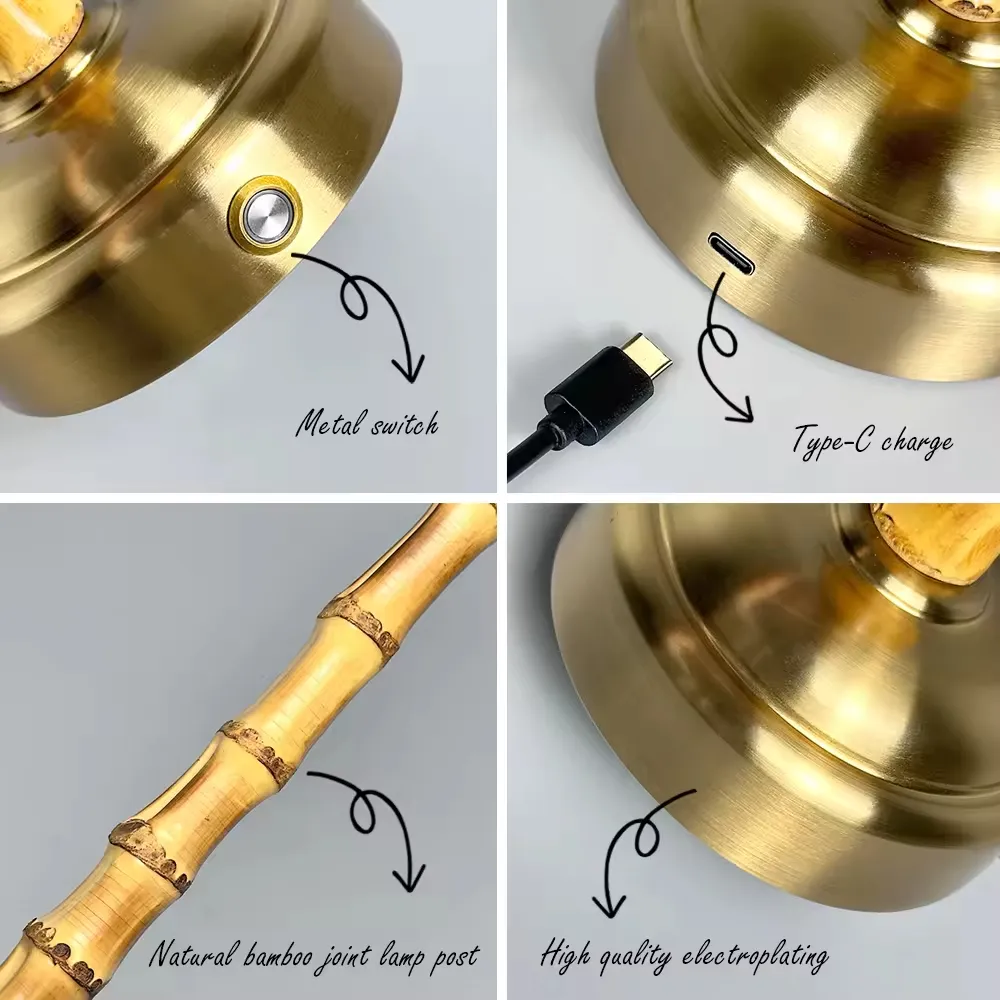 Metal switch

Type-C charge

Natural bamboo joint lamp post

High quality electroplating