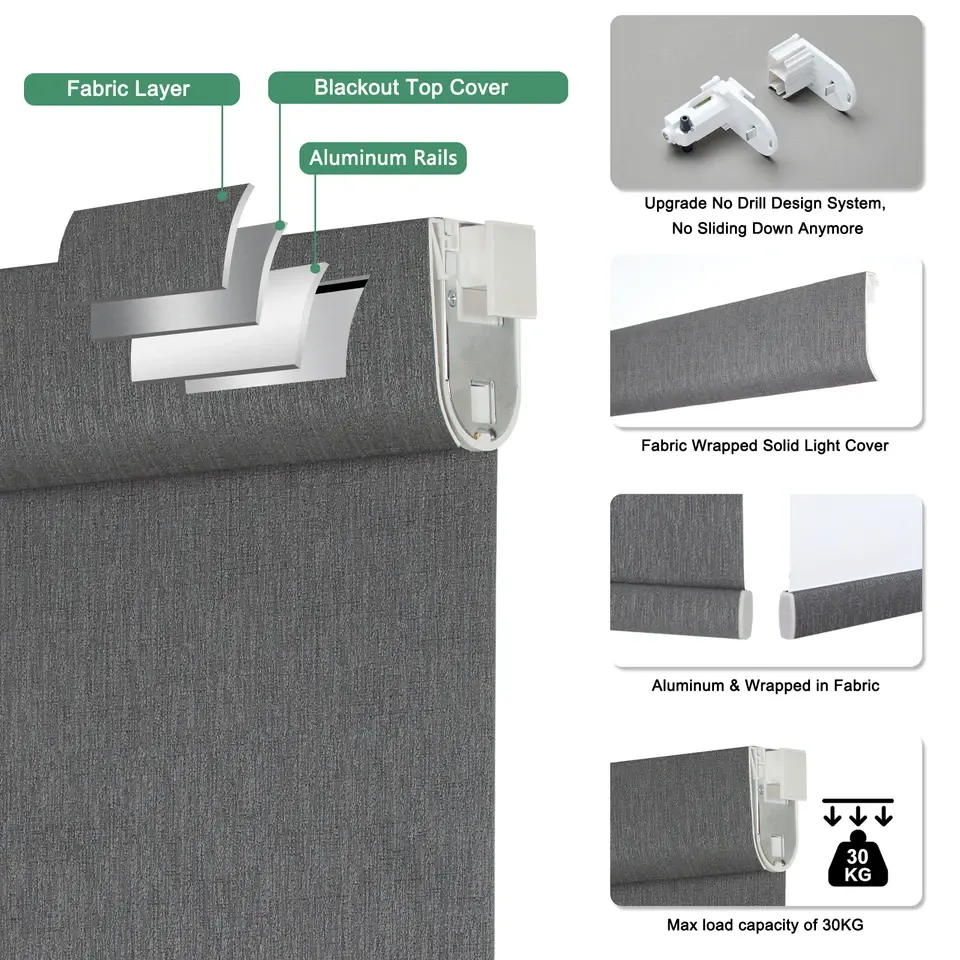 Fabric Layer

Blackout Top Cover

Aluminum Rails

Upgrade No Drill Design System, No Sliding Down Anymore

Fabric Wrapped Solid Light Cover

Aluminum & Wrapped in Fabric

30 KG

Max load capacity of 30KG